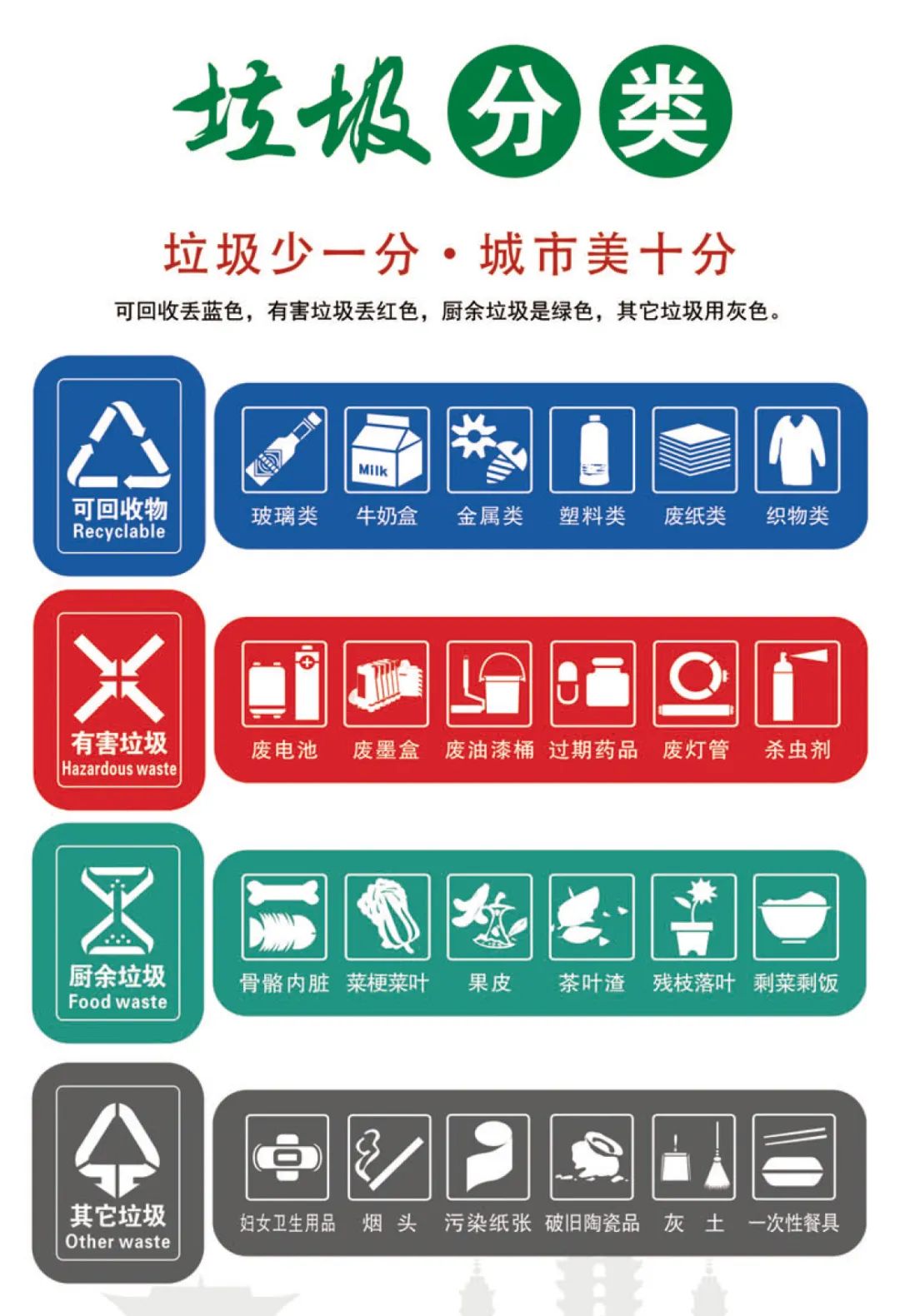 垃圾分类

垃圾少一分·城市美十分

可回收丢蓝色，有害垃圾丢红色，厨余垃圾是绿色，其它垃圾用灰色。

可回收物
Recyclable

Milk

玻璃类 牛奶盒 金属类 塑料类 废纸类 织物类

有害垃圾
Hazardous waste

废电池 废墨盒 废油漆桶 过期药品 废灯管 杀虫剂

厨余垃圾
Food waste

骨骼内脏 菜梗菜叶 果皮 茶叶渣 残枝落叶 剩菜剩饭

其它垃圾
Other waste

妇女卫生用品 烟 头 污染纸张 破旧陶瓷品 灰 土 一次性餐具